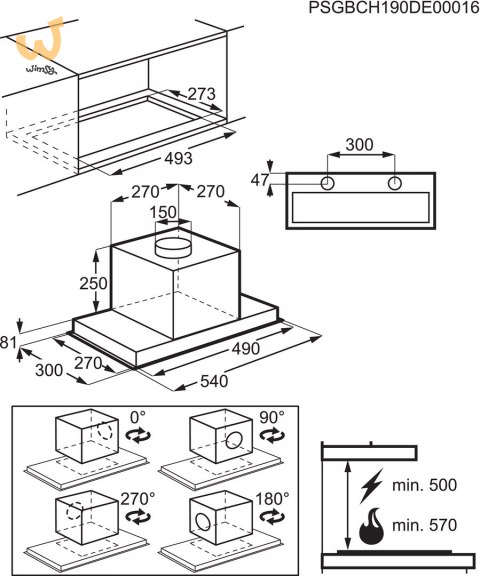 PSGBCH190DE00016

Wimsy

273

493

300

47

270

270

150

250

81

300

270

490

540

0°

90°

270°

180°

min. 500

min. 570